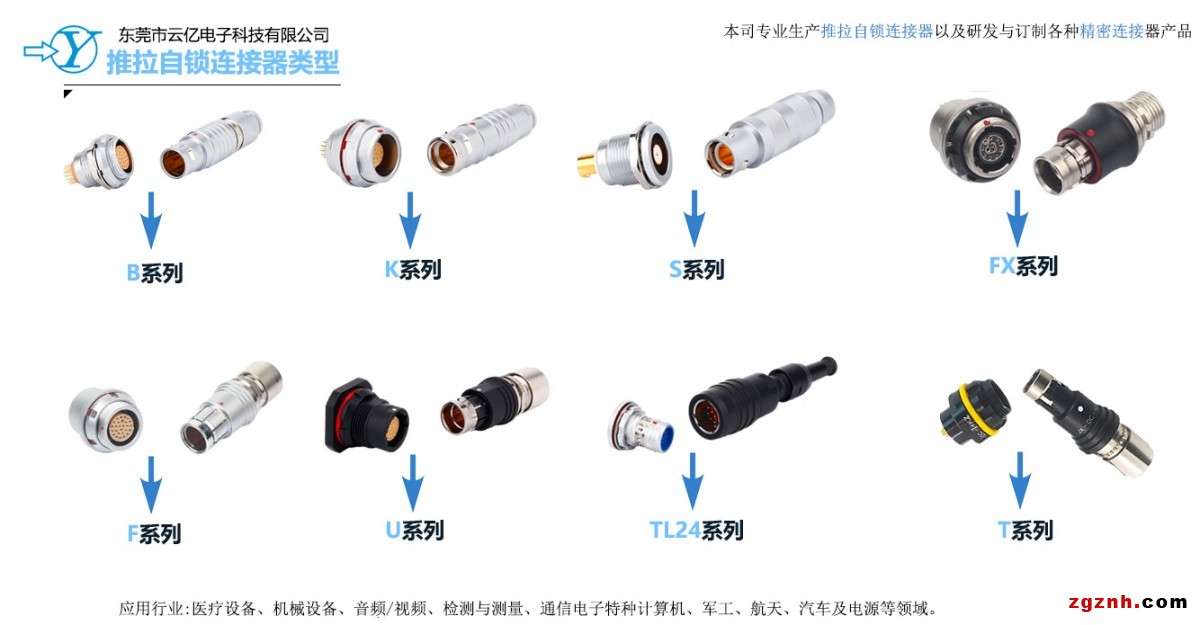 Y
东莞市云亿电子科技有限公司
推拉自锁连接器类型

本司专业生产推拉自锁连接器以及研发与订制各种精密连接器产品

B系列

K系列

S系列

FX系列

F系列

U系列

TL24系列

T系列

应用行业:医疗设备、机械设备、音频/视频、检测与测量、通信电子特种计算机、军工、航天、汽车及电源等领域。

zgznh.com