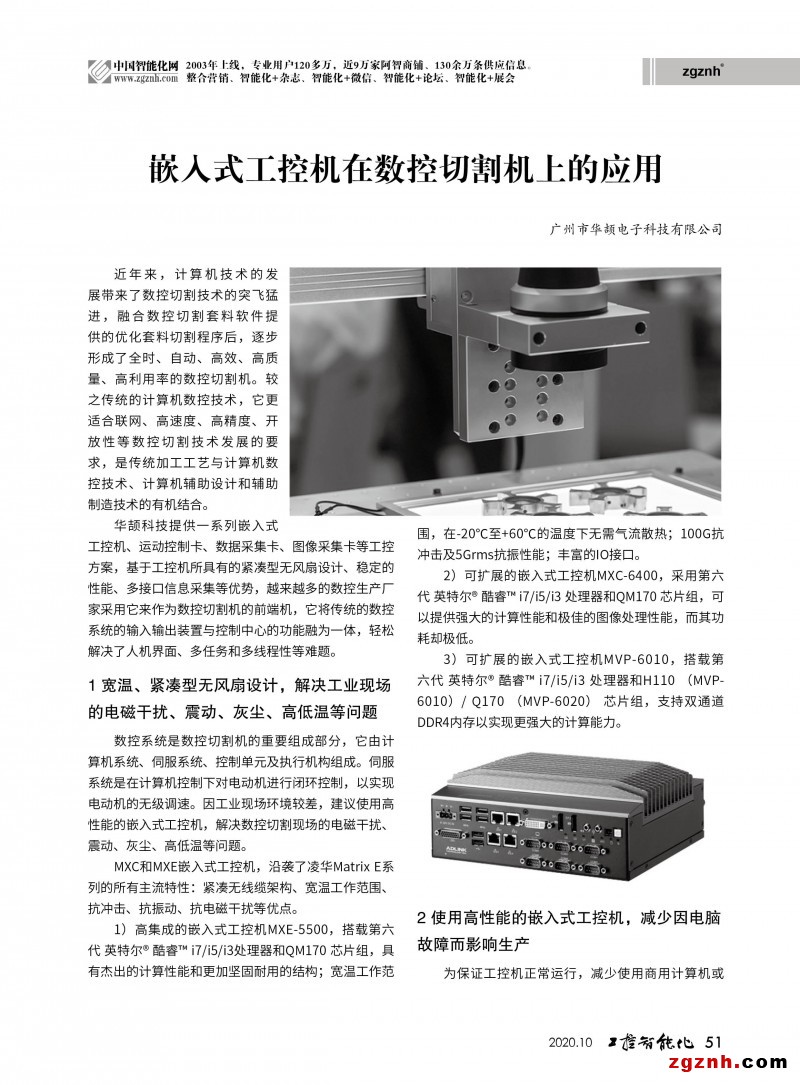 中国智能化网 www.zgznh.com 2003年上线，专业用户120多万，近9万家阿智商铺、130余万条供应信息。
整合营销、智能化+杂志、智能化+微信、智能化+论坛、智能化+展会

zgznh®

嵌入式工控机在数控切割机上的应用

广州市华颉电子科技有限公司

近年来，计算机技术的发展带来了数控切割技术的突飞猛进，融合数控切割套料软件提供的优化套料切割程序后，逐步形成了全时、自动、高效、高质量、高利用率的数控切割机。较之传统的计算机数控技术，它更适合联网、高速度、高精度、开放性等数控切割技术发展的要求，是传统加工工艺与计算机数控技术、计算机辅助设计和辅助制造技术的有机结合。

华颉科技提供一系列嵌入式工控机、运动控制卡、数据采集卡、图像采集卡等工控方案，基于工控机所具有的紧凑型无风扇设计、稳定的性能、多接口信息采集等优势，越来越多的数控生产厂家采用它来作为数控切割机的前端机，它将传统的数控系统的输入输出装置与控制中心的功能融为一体，轻松解决了人机界面、多任务和多线程性等难题。

1 宽温、紧凑型无风扇设计，解决工业现场的电磁干扰、震动、灰尘、高低温等问题

数控系统是数控切割机的重要组成部分，它由计算机系统、伺服系统、控制单元及执行机构组成。伺服系统是在计算机控制下对电动机进行闭环控制，以实现电动机的无级调速。因工业现场环境较差，建议使用高性能的嵌入式工控机，解决数控切割现场的电磁干扰、震动、灰尘、高低温等问题。

MXC和MXE嵌入式工控机，沿袭了凌华Matrix E系列的所有主流特性：紧凑无线缆架构、宽温工作范围、抗冲击、抗振动、抗电磁干扰等优点。

1）高集成的嵌入式工控机MXE-5500，搭载第六代 英特尔® 酷睿™ i7/i5/i3处理器和QM170 芯片组，具有杰出的计算性能和更加坚固耐用的结构；宽温工作范围，在-20°C至+60°C的温度下无需气流散热；100G抗冲击及5Grms抗振性能；丰富的IO接口。

2）可扩展的嵌入式工控机MXC-6400，采用第六代 英特尔® 酷睿™ i7/i5/i3 处理器和QM170 芯片组，可以提供强大的计算性能和极佳的图像处理性能，而其功耗却极低。

3）可扩展的嵌入式工控机MVP-6010，搭载第六代 英特尔® 酷睿™ i7/i5/i3 处理器和H110 （MVP-6010）/ Q170 （MVP-6020） 芯片组，支持双通道DDR4内存以实现更强大的计算能力。

ADLINK

2 使用高性能的嵌入式工控机，减少因电脑故障而影响生产

为保证工控机正常运行，减少使用商用计算机或

2020.10 工控智能化 51
zgznh.com