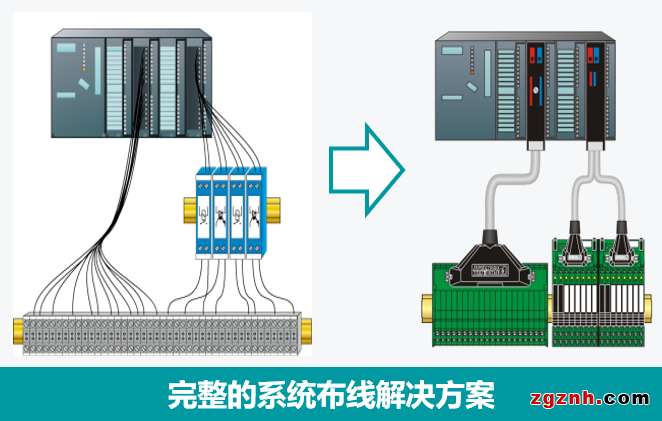 完整的系统布线解决方案

zgznh.com