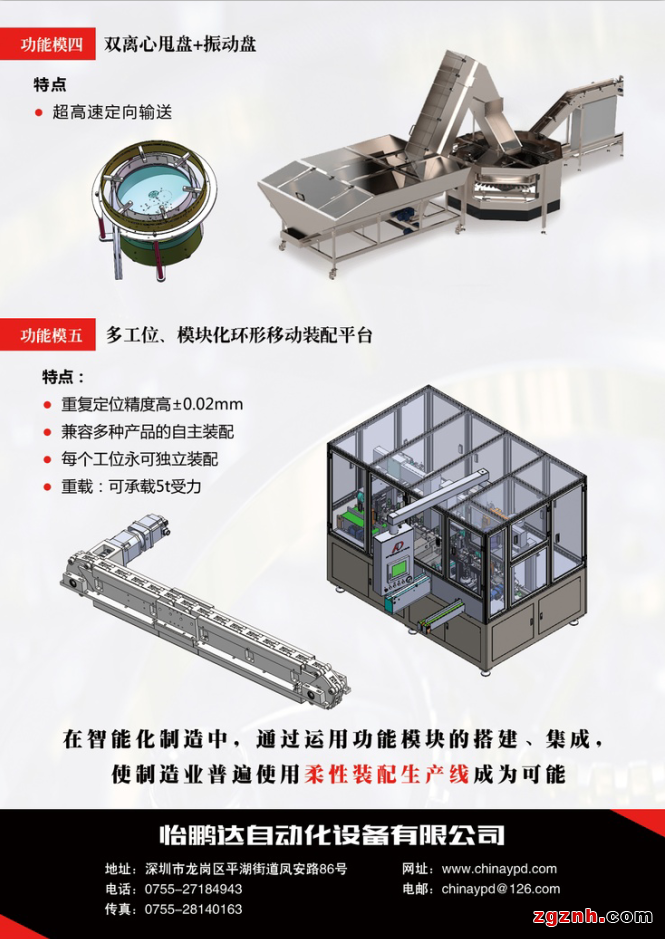 功能模四 双离心甩盘+振动盘

特点

● 超高速定向输送

功能模五 多工位、模块化环形移动装配平台

特点：

● 重复定位精度高±0.02mm

● 兼容多种产品的自主装配

● 每个工位永可独立装配

● 重载：可承载5t受力

在智能化制造中，通过运用功能模块的搭建、集成，使制造业普遍使用柔性装配生产线成为可能

怡鹏达自动化设备有限公司

地址：深圳市龙岗区平湖街道凤安路86号
电话：0755-27184943
传真：0755-28140163

网址：www.chinaypd.com
电邮：chinaypd@126.com

zgznh.com