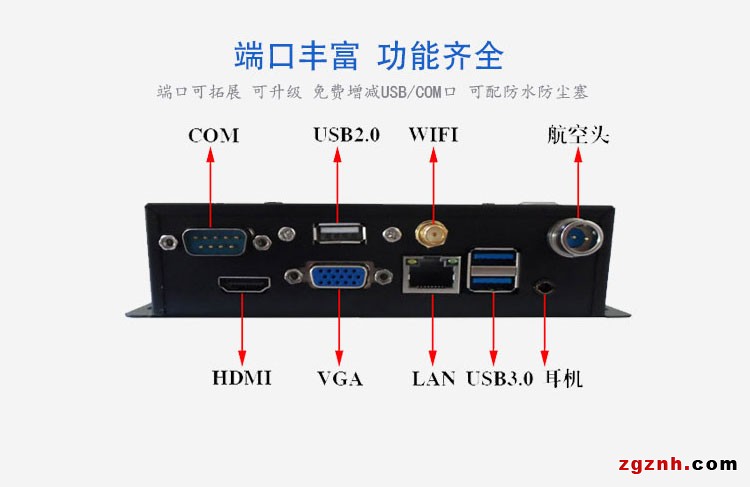 端口丰富 功能齐全

端口可拓展 可升级 免费增减USB/COM口 可配防水防尘塞

COM USB2.0 WIFI 航空头

HDMI VGA LAN USB3.0 耳机

zgznh.com